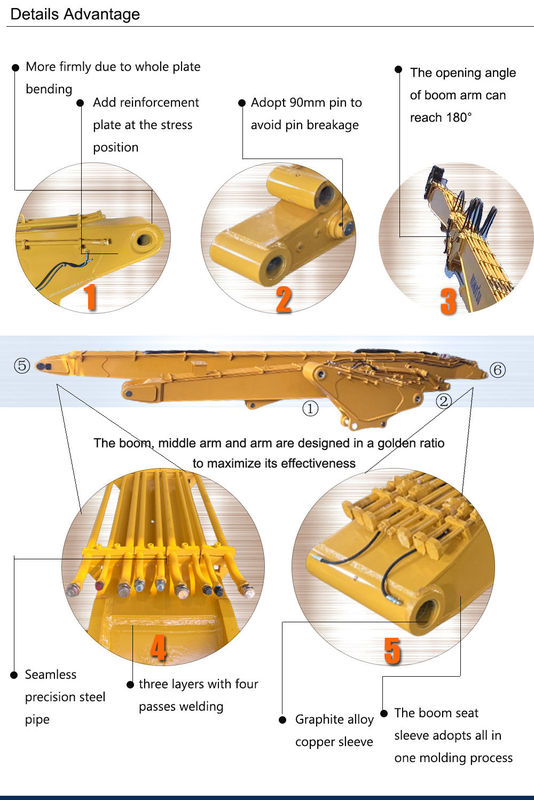 Details Advantage

More firmly due to whole plate bending

Add reinforcement plate at the stress position

Adopt 90mm pin to avoid pin breakage

The opening angle of boom arm can reach 180°

1

2

3

⑤

⑥

①

②

The boom, middle arm and arm are designed in a golden ratio to maximize its effectiveness

4

5

Seamless precision steel pipe

three layers with four passes welding

Graphite alloy copper sleeve

The boom seat sleeve adopts all in one molding process