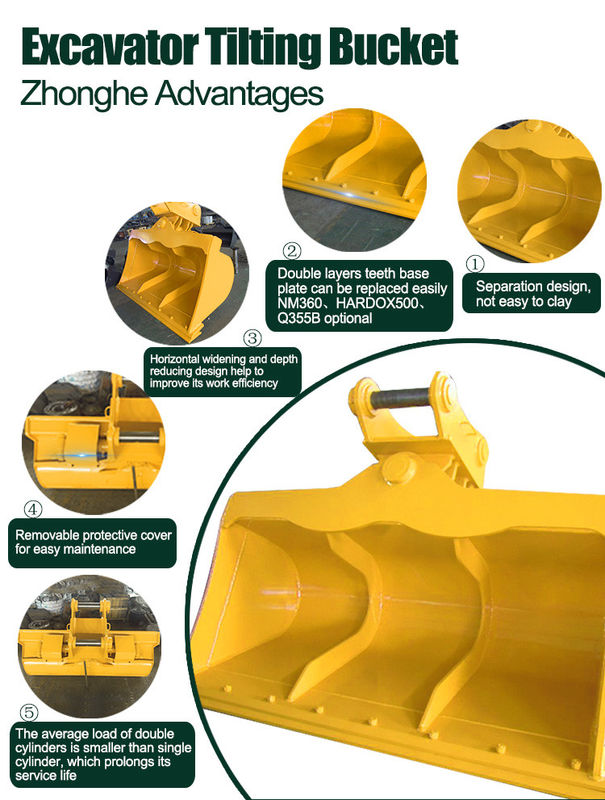 Excavator Tilting Bucket
Zhonghe Advantages

②
Double layers teeth base plate can be replaced easily NM360、HARDOX500、Q355B optional

①
Separation design, not easy to clay

③
Horizontal widening and depth reducing design help to improve its work efficiency

④
Removable protective cover for easy maintenance

⑤
The average load of double cylinders is smaller than single cylinder, which prolongs its service life